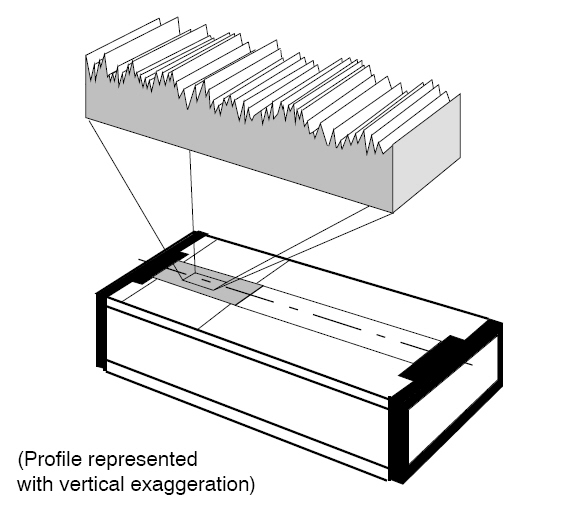 (Profile represented
with vertical exaggeration)